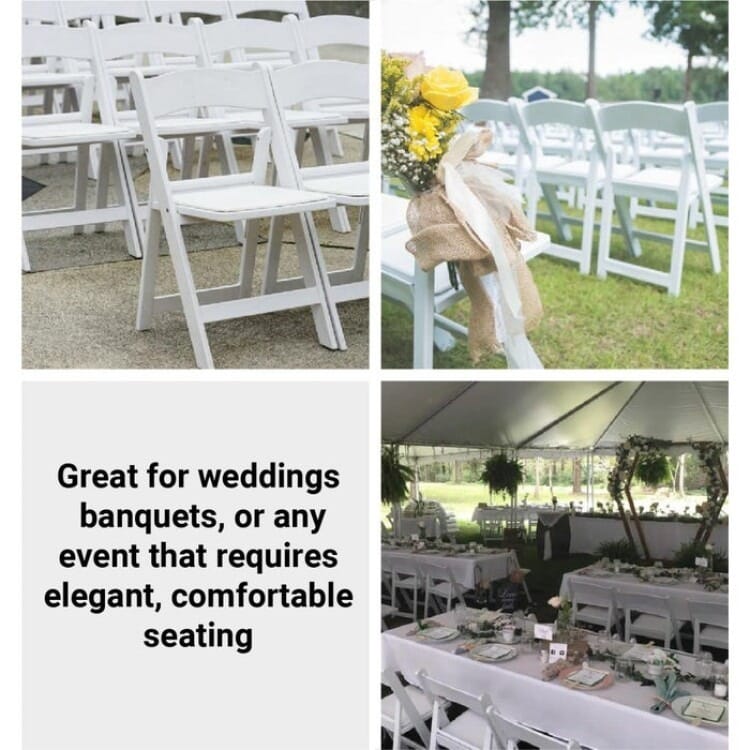 Great for weddings banquets, or any event that requires elegant, comfortable seating